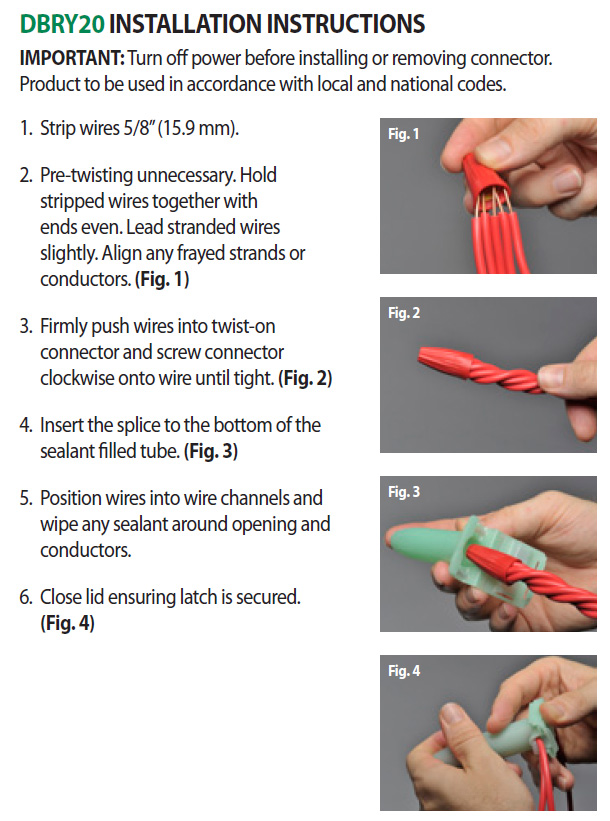 DBRY20 INSTALLATION INSTRUCTIONS

IMPORTANT: Turn off power before installing or removing connector. Product to be used in accordance with local and national codes.

1. Strip wires 5/8" (15.9 mm).

2. Pre-twisting unnecessary. Hold stripped wires together with ends even. Lead stranded wires slightly. Align any frayed strands or conductors. (Fig. 1)

3. Firmly push wires into twist-on connector and screw connector clockwise onto wire until tight. (Fig. 2)

4. Insert the splice to the bottom of the sealant filled tube. (Fig. 3)

5. Position wires into wire channels and wipe any sealant around opening and conductors.

6. Close lid ensuring latch is secured. (Fig. 4)

Fig. 1

Fig. 2

Fig. 3

Fig. 4