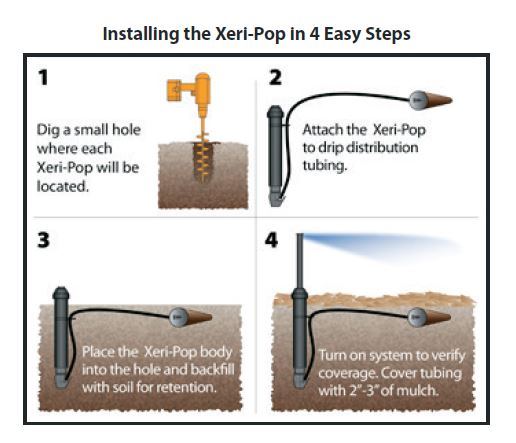 Installing the Xeri-Pop in 4 Easy Steps

1

Dig a small hole where each Xeri-Pop will be located.

2

Attach the Xeri-Pop to drip distribution tubing.

3

Place the Xeri-Pop body into the hole and backfill with soil for retention.

4

Turn on system to verify coverage. Cover tubing with 2"-3" of mulch.